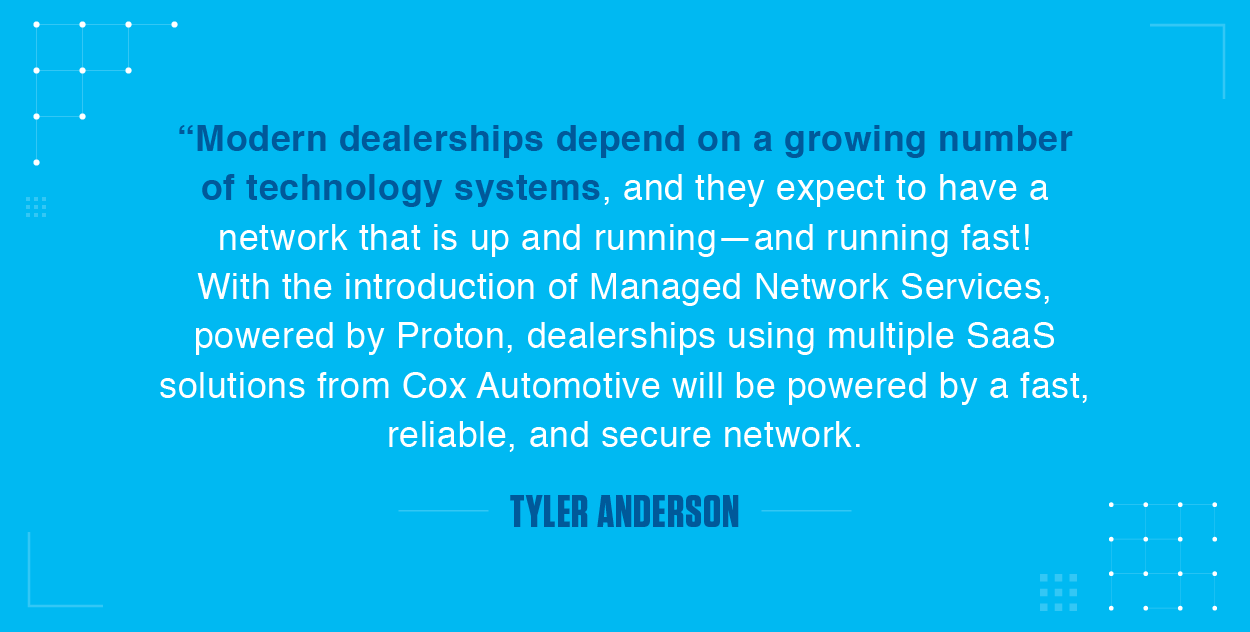 “Modern dealerships depend on a growing number of technology systems, and they expect to have a network that is up and running—and running fast! With the introduction of Managed Network Services, powered by Proton, dealerships using multiple SaaS solutions from Cox Automotive will be powered by a fast, reliable, and secure network.

TYLER ANDERSON