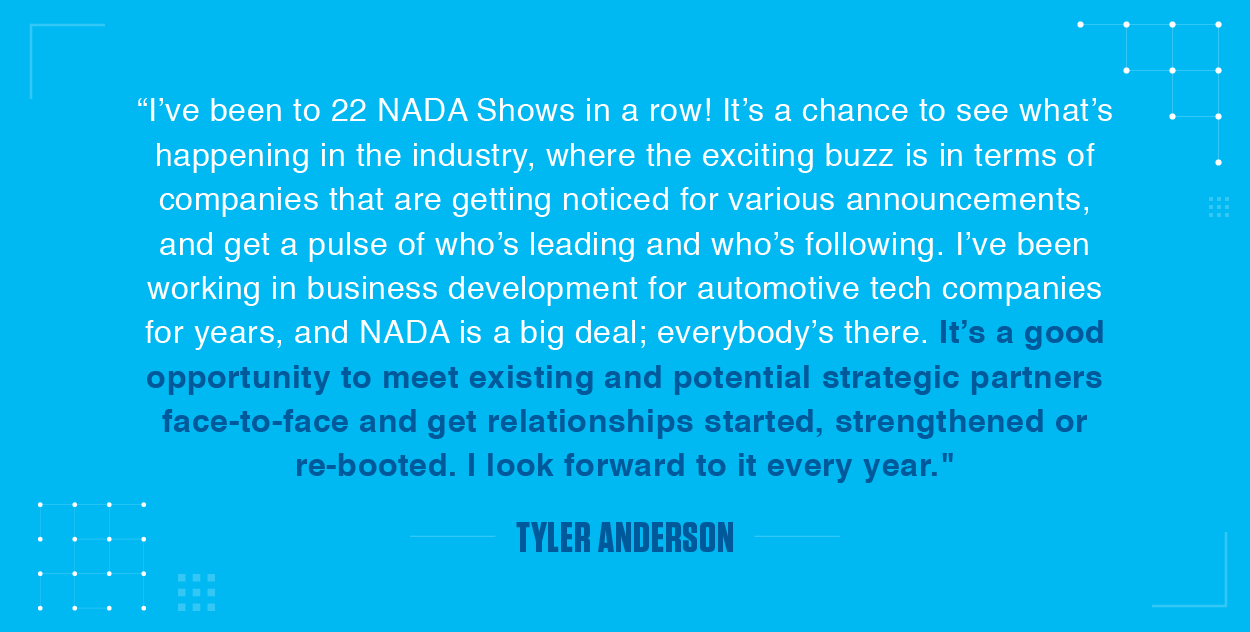 “I’ve been to 22 NADA Shows in a row! It’s a chance to see what’s happening in the industry, where the exciting buzz is in terms of companies that are getting noticed for various announcements, and get a pulse of who’s leading and who’s following. I’ve been working in business development for automotive tech companies for years, and NADA is a big deal; everybody’s there. It’s a good opportunity to meet existing and potential strategic partners face-to-face and get relationships started, strengthened or re-booted. I look forward to it every year."

TYLER ANDERSON