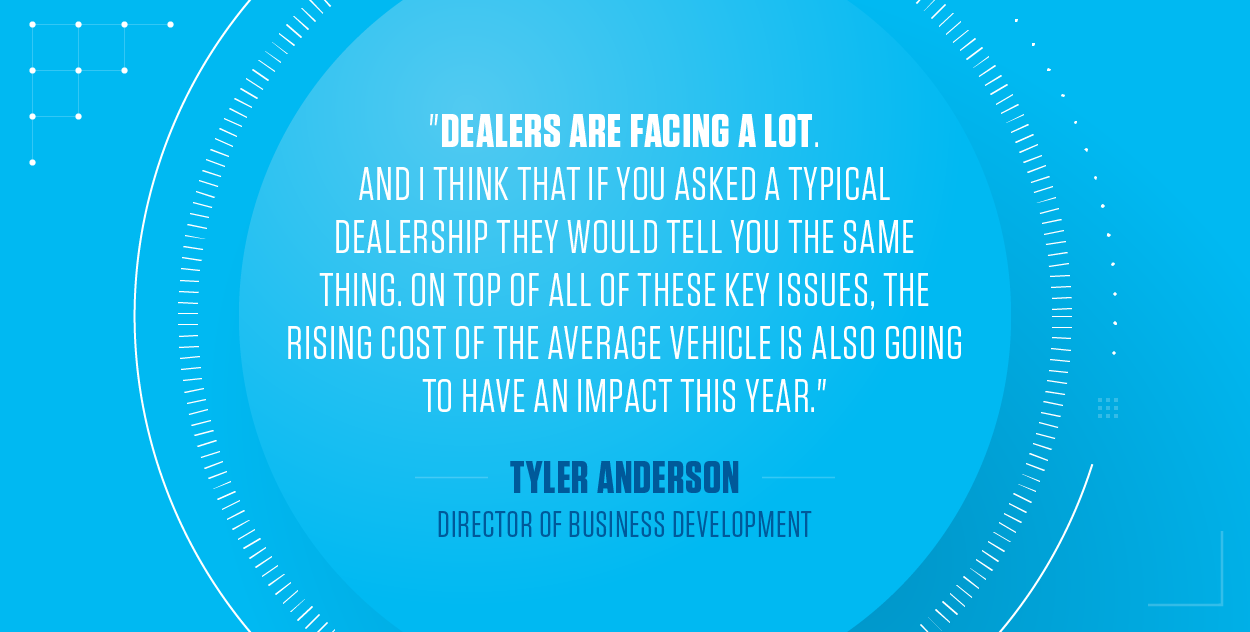 "DEALERS ARE FACING A LOT. AND I THINK THAT IF YOU ASKED A TYPICAL DEALERSHIP THEY WOULD TELL YOU THE SAME THING. ON TOP OF ALL OF THESE KEY ISSUES, THE RISING COST OF THE AVERAGE VEHICLE IS ALSO GOING TO HAVE AN IMPACT THIS YEAR."

TYLER ANDERSON
DIRECTOR OF BUSINESS DEVELOPMENT